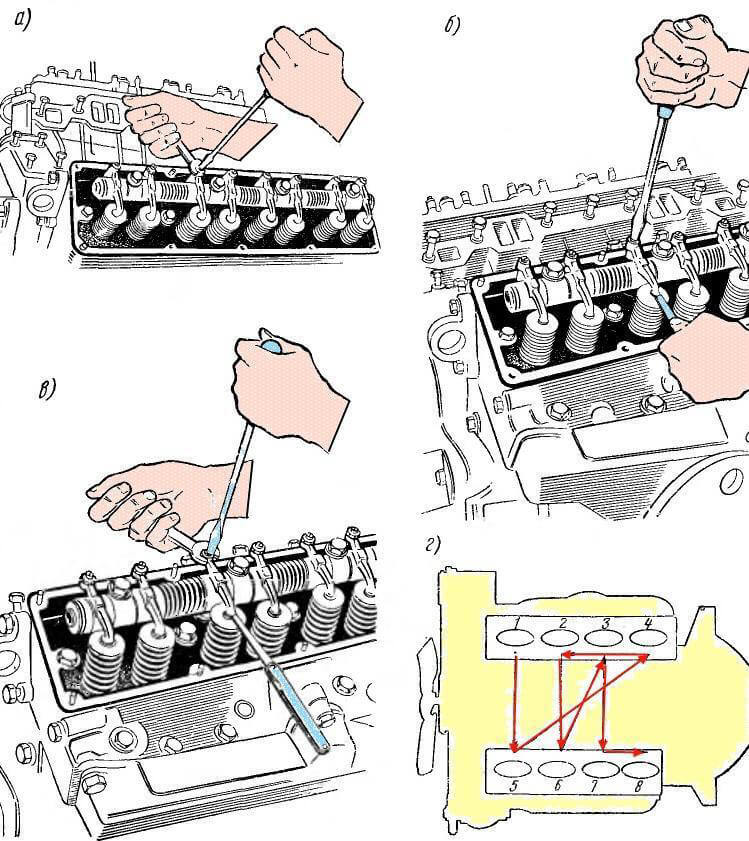 а)

б)

в)

г)

1 2 3 4

5 6 7 8